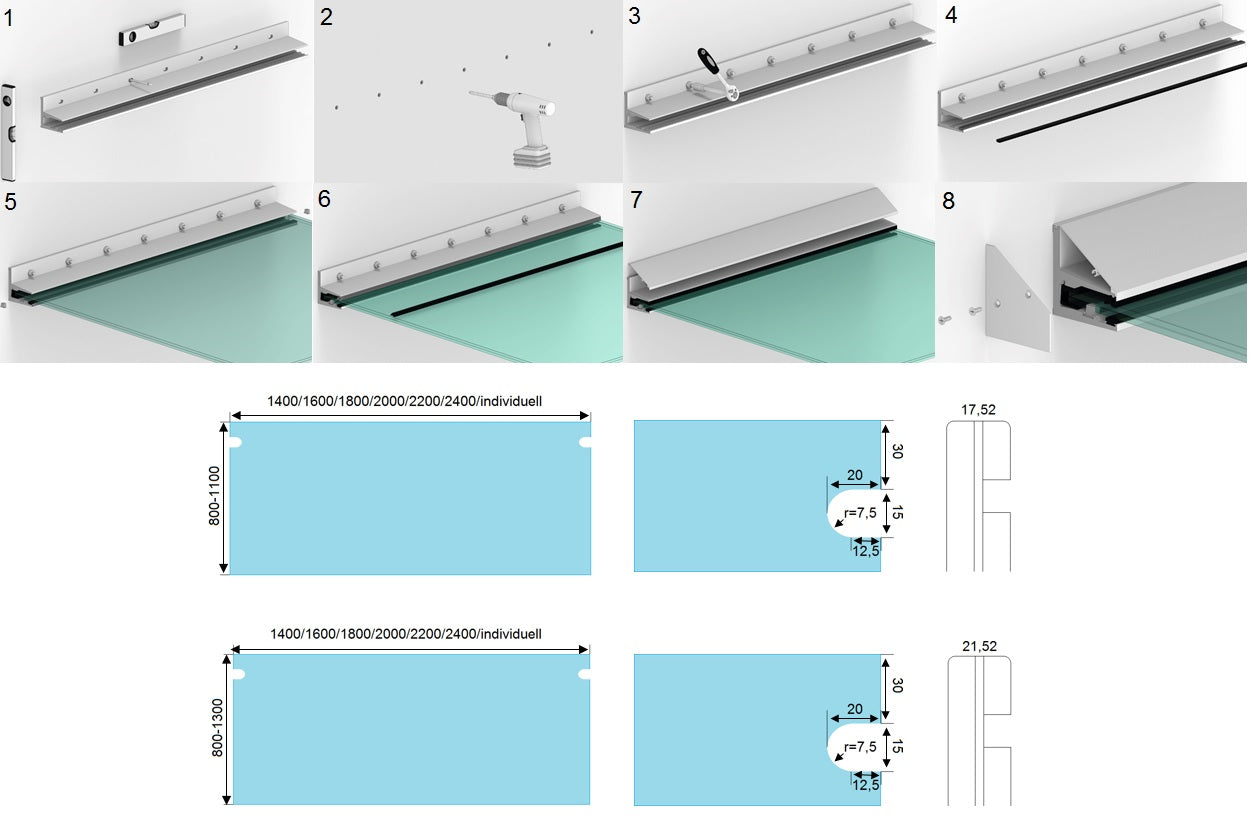 1

2

3

4

5

6

7

8

1400/1600/1800/2000/2200/2400/individuell

800-1100

30

20

r=7,5

15

12,5

17,52

1400/1600/1800/2000/2200/2400/individuell

800-1300

30

20

r=7,5

15

12,5

21,52